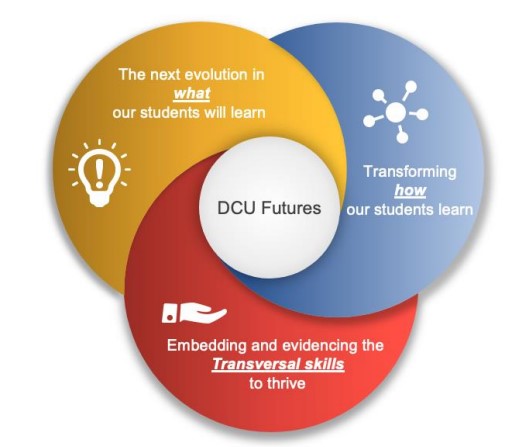 The next evolution in
what
our students will learn

Transforming
how
our students learn

DCU Futures

Embedding and evidencing the
Transversal skills
to thrive