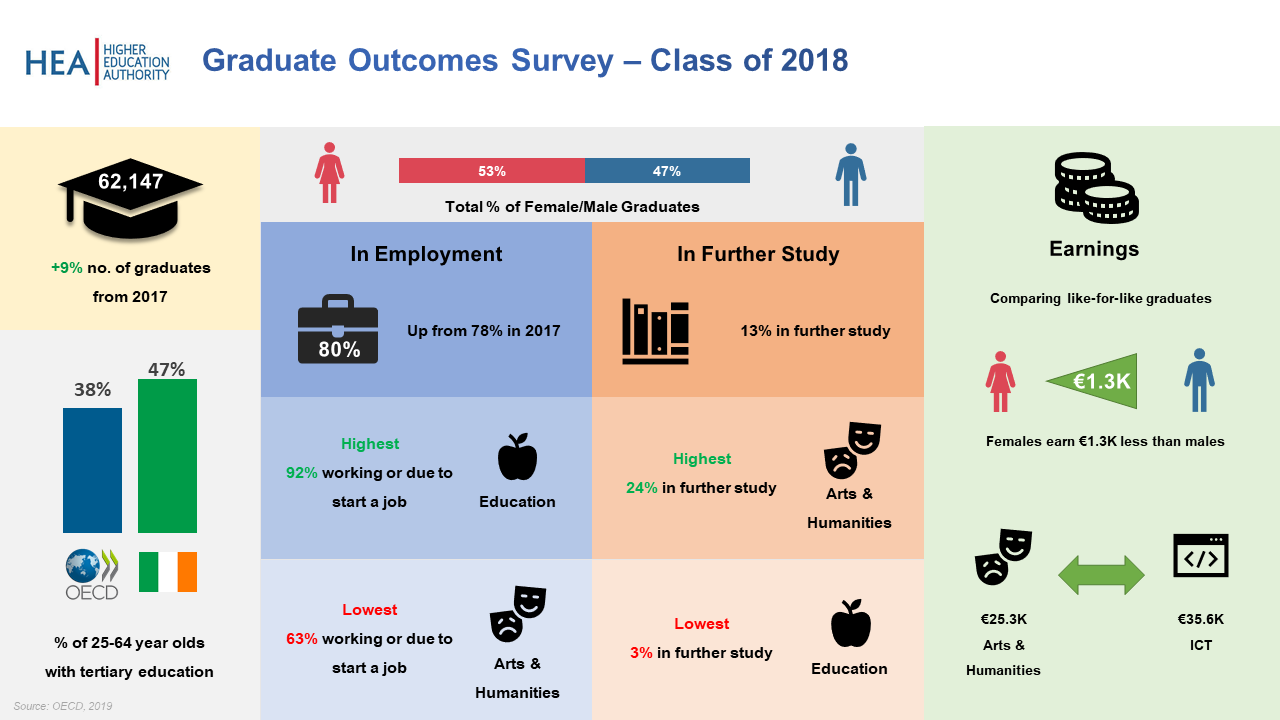 HEA HIGHER EDUCATION AUTHORITY

Graduate Outcomes Survey – Class of 2018

62,147

+9% no. of graduates from 2017

38%

47%

OECD

% of 25-64 year olds with tertiary education

Source: OECD, 2019

53%

47%

Total % of Female/Male Graduates

In Employment

80%

Up from 78% in 2017

Highest

92% working or due to start a job

Education

Lowest

63% working or due to start a job

Arts & Humanities

In Further Study

13% in further study

Highest

24% in further study

Arts & Humanities

Lowest

3% in further study

Education

Earnings

Comparing like-for-like graduates

€1.3K

Females earn €1.3K less than males

€25.3K
Arts & Humanities

€35.6K
ICT